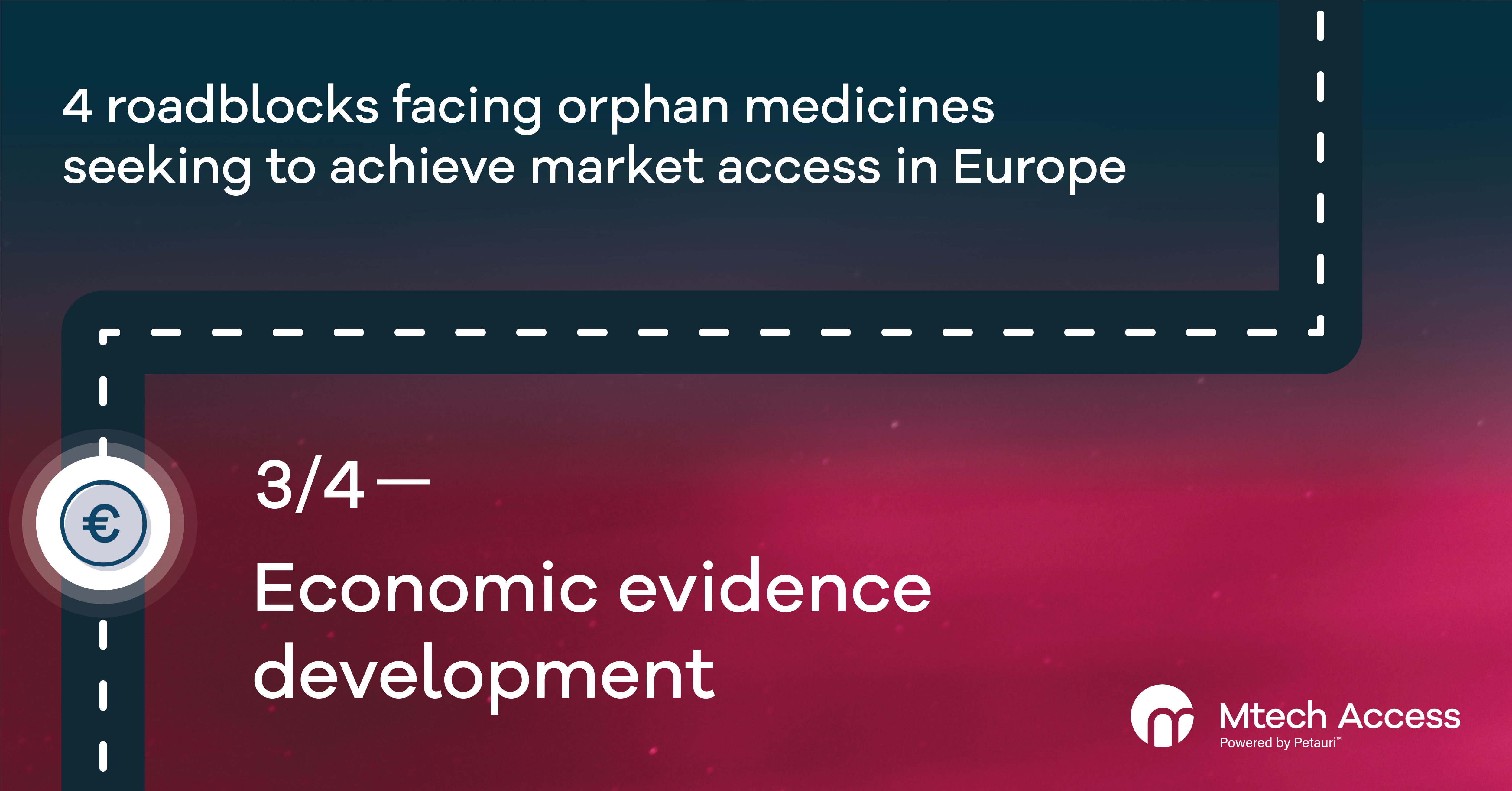 4 roadblocks facing orphan medicines seeking to achieve market access in Europe

€

3/4 —

Economic evidence development

Mtech Access
Powered by Petauri™