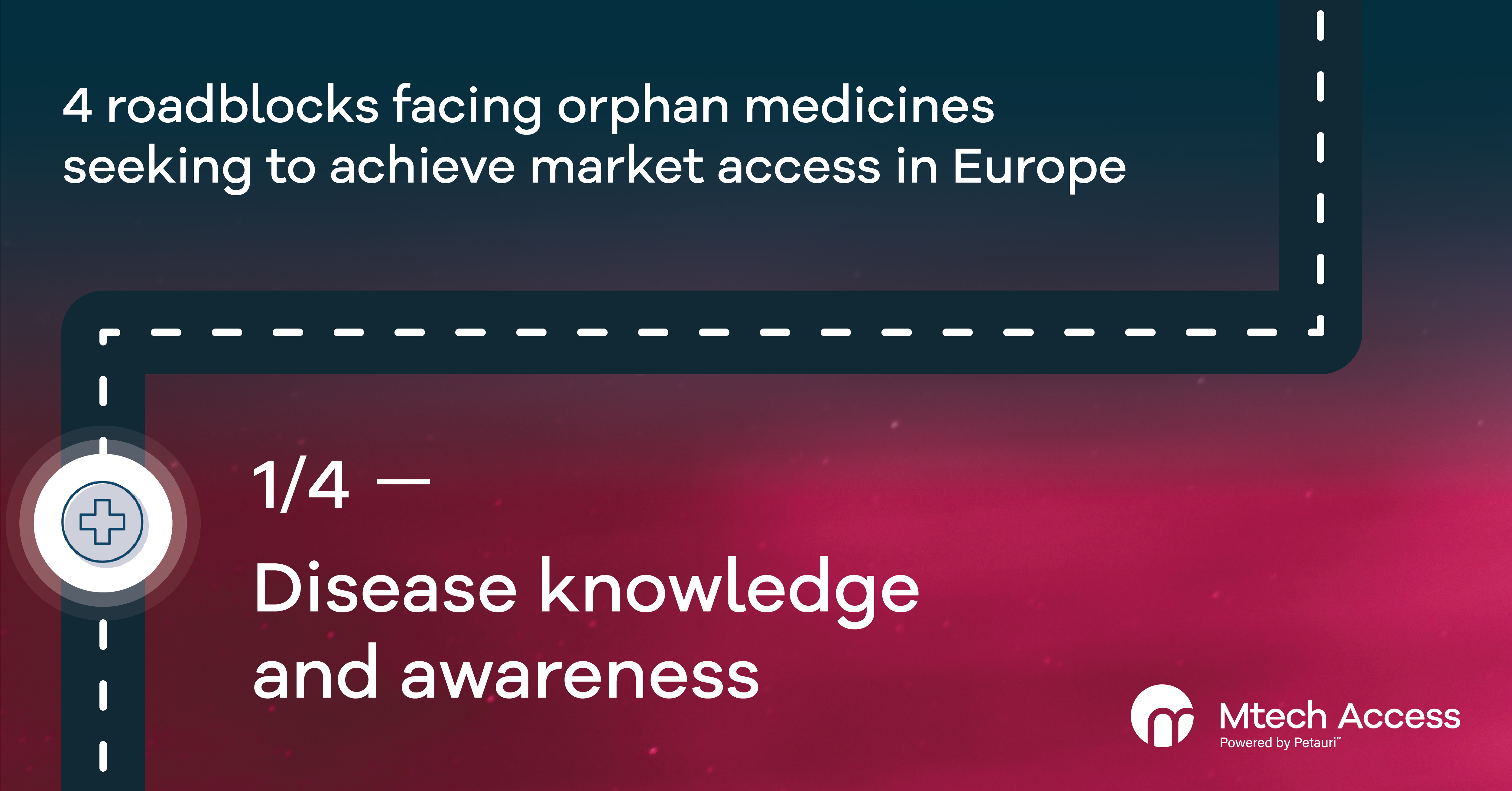 4 roadblocks facing orphan medicines seeking to achieve market access in Europe

1/4 —

Disease knowledge and awareness

Mtech Access
Powered by Petauri™