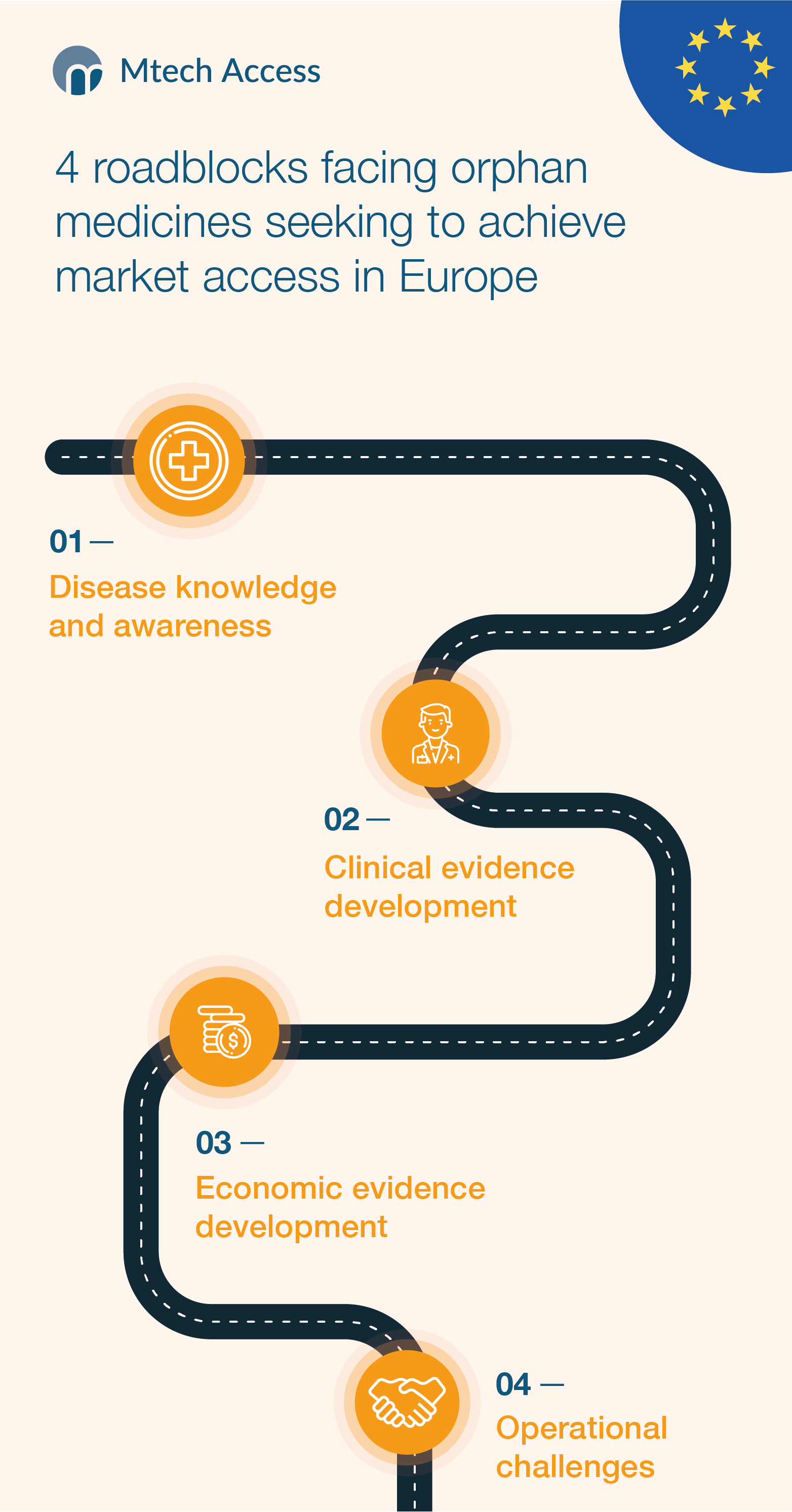 Mtech Access

4 roadblocks facing orphan medicines seeking to achieve market access in Europe

01 —
Disease knowledge and awareness

02 —
Clinical evidence development

03 —
Economic evidence development

04 —
Operational challenges