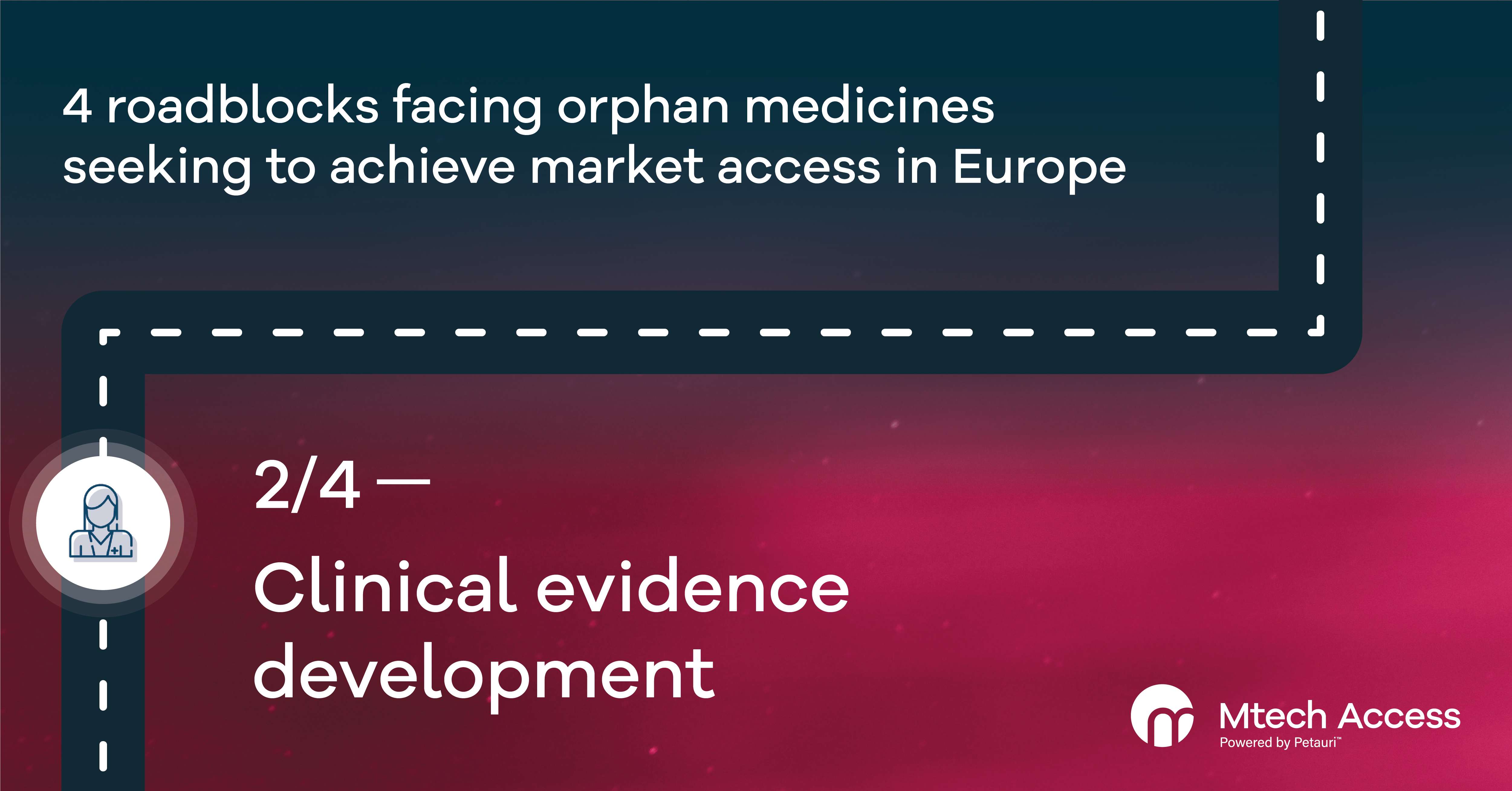 4 roadblocks facing orphan medicines seeking to achieve market access in Europe

2/4 —

Clinical evidence development

Mtech Access
Powered by Petauri™